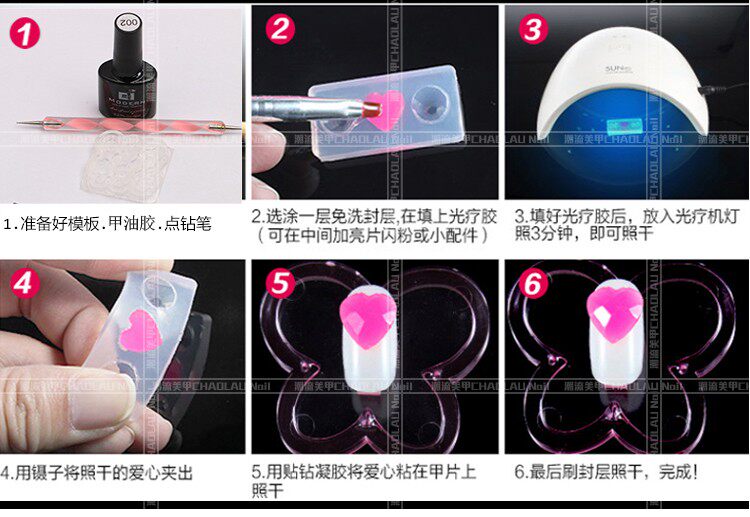 1

002

MODERN

潮流美甲CHAOLAU Nail

1.准备好模板.甲油胶.点钻笔

2

潮流美甲CHAOLAU Nail

2.选涂一层免洗封层,在填上光疗胶（可在中间加亮片闪粉或小配件）

3

SUN

潮流美甲CHAOLAU Nail

3.填好光疗胶后，放入光疗机灯照3分钟，即可照干

4

潮流美甲CHAOLAU Nail

4.用镊子将照干的爱心夹出

5

潮流美甲CHAOLAU Nail

5.用贴钻凝胶将爱心粘在甲片上照干

6

潮流美甲CHAOLAU Nail

6.最后刷封层照干，完成!