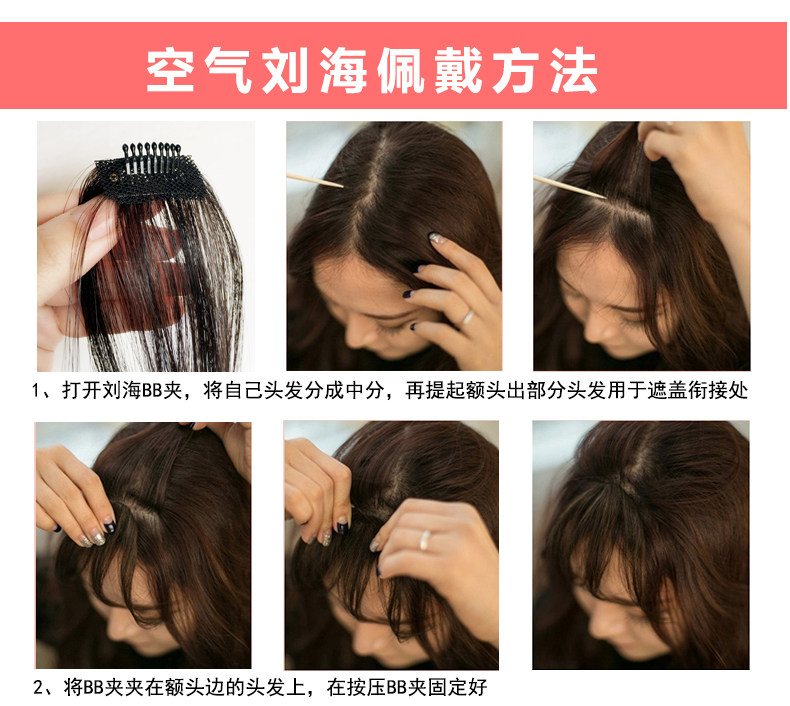 空气刘海佩戴方法

1、打开刘海BB夹，将自己头发分成中分，再提起额头出部分头发用于遮盖衔接处

2、将BB夹夹在额头边的头发上，在按压BB夹固定好