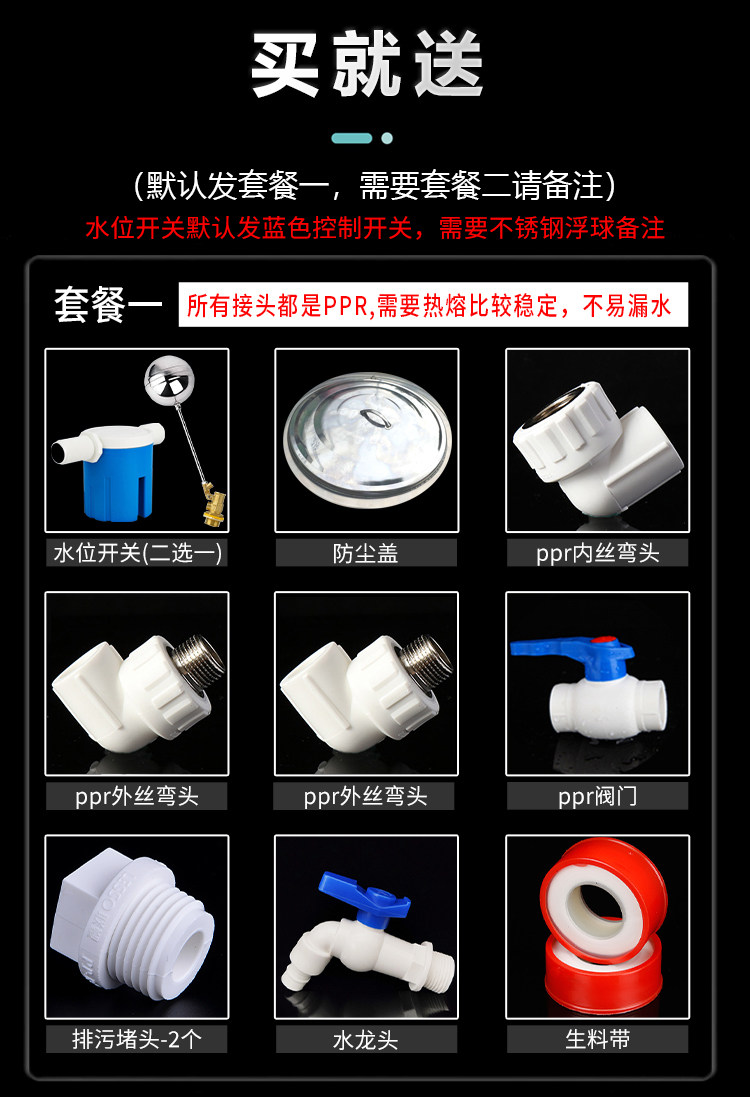 买就送

（默认发套餐一，需要套餐二请备注）

水位开关默认发蓝色控制开关，需要不锈钢浮球备注

套餐一 所有接头都是PPR,需要热熔比较稳定，不易漏水

水位开关(二选一)

防尘盖

ppr内丝弯头

ppr外丝弯头

ppr外丝弯头

ppr阀门

排污堵头-2个

水龙头

生料带