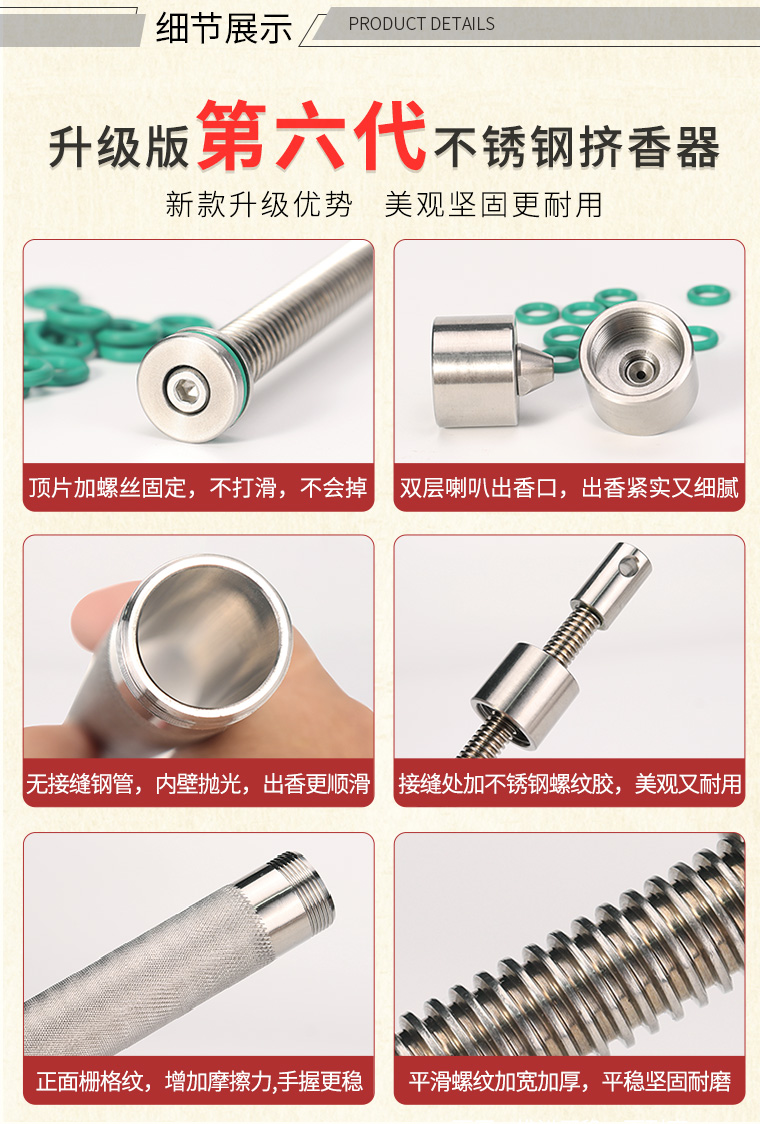 细节展示 PRODUCT DETAILS

升级版第六代不锈钢挤香器

新款升级优势 美观坚固更耐用

顶片加螺丝固定，不打滑，不会掉

双层喇叭出香口，出香紧实又细腻

无接缝钢管，内壁抛光，出香更顺滑

接缝处加不锈钢螺纹胶，美观又耐用

正面栅格纹，增加摩擦力,手握更稳

平滑螺纹加宽加厚，平稳坚固耐磨