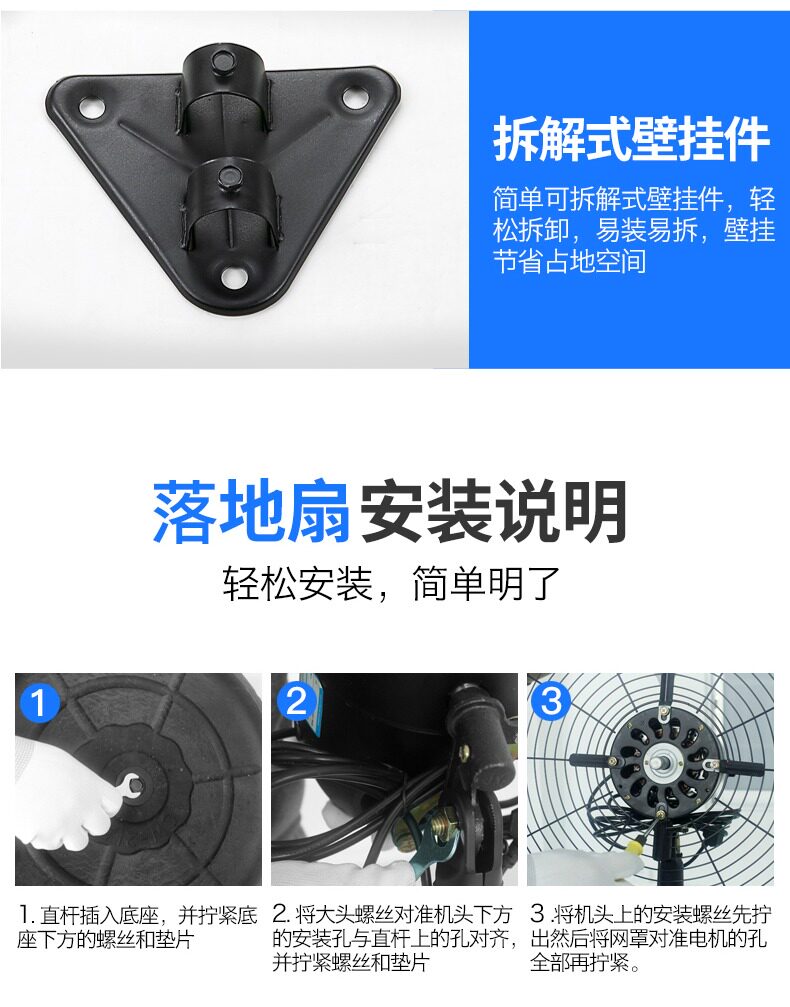 拆解式壁挂件

简单可拆解式壁挂件，轻松拆卸，易装易拆，壁挂节省占地空间

落地扇安装说明

轻松安装，简单明了

1

2

3

1. 直杆插入底座，并拧紧底座下方的螺丝和垫片

2. 将大头螺丝对准机头下方的安装孔与直杆上的孔对齐，并拧紧螺丝和垫片

3 .将机头上的安装螺丝先拧出然后将网罩对准电机的孔全部再拧紧。