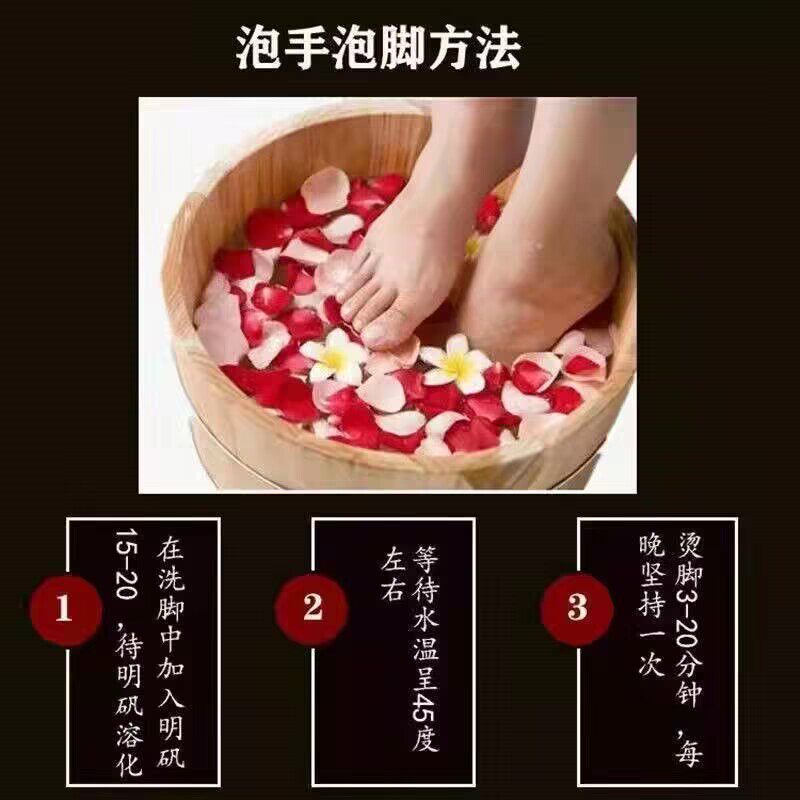 泡手泡脚方法

1
在洗脚中加入明矾15-20，待明矾溶化

2
等待水温呈45度左右

3
烫脚3-20分钟，每晚坚持一次