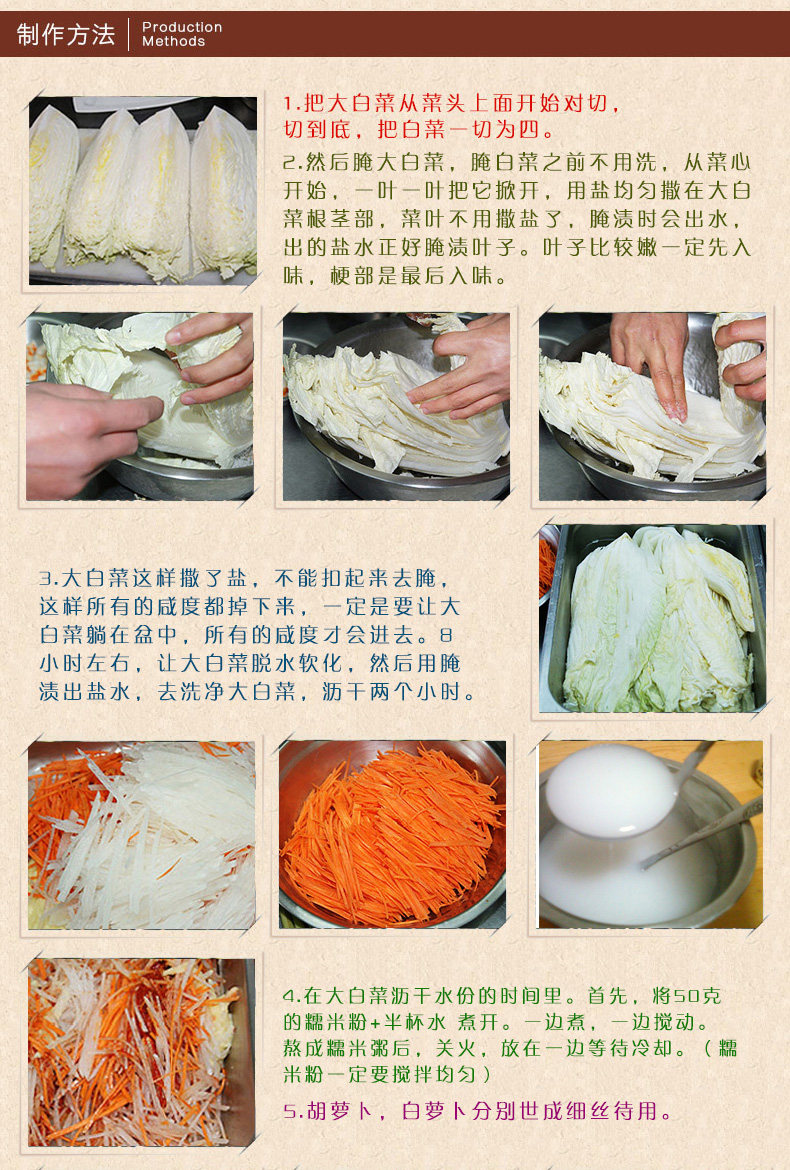 制作方法 Production Methods

1.把大白菜从菜头上面开始对切，切到底，把白菜一切为四。

2.然后腌大白菜，腌白菜之前不用洗，从菜心开始，一叶一叶把它掀开，用盐均匀撒在大白菜根茎部，菜叶不用撒盐了，腌渍时会出水，出的盐水正好腌渍叶子。叶子比较嫩一定先入味，梗部是最后入味。

3.大白菜这样撒了盐，不能扣起来去腌，这样所有的咸度都掉下来，一定是要让大白菜躺在盆中，所有的咸度才会进去。8小时左右，让大白菜脱水软化，然后用腌渍出盐水，去洗净大白菜，沥干两个小时。

4.在大白菜沥干水份的时间里。首先，将50克的糯米粉+半杯水 煮开。一边煮，一边搅动。熬成糯米粥后，关火，放在一边等待冷却。（糯米粉一定要搅拌均匀）

5.胡萝卜，白萝卜分别世成细丝待用。