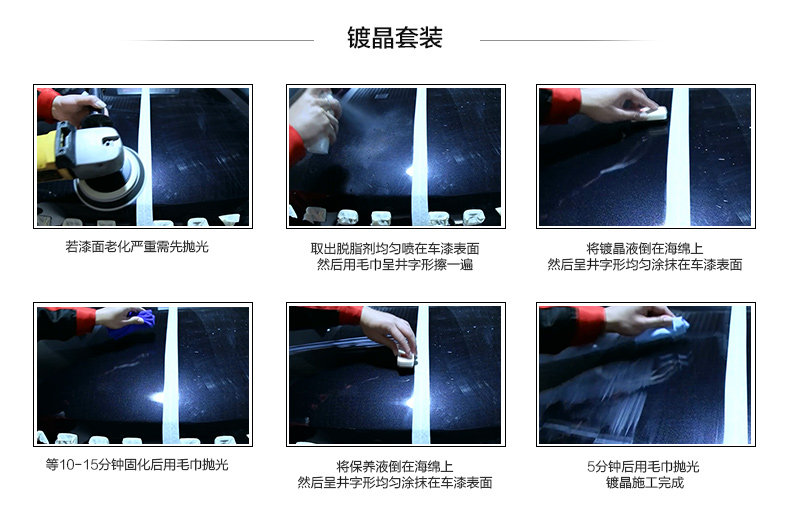 镀晶套装

若漆面老化严重需先抛光

取出脱脂剂均匀喷在车漆表面
然后用毛巾呈井字形擦一遍

将镀晶液倒在海绵上
然后呈井字形均匀涂抹在车漆表面

等10-15分钟固化后用毛巾抛光

将保养液倒在海绵上
然后呈井字形均匀涂抹在车漆表面

5分钟后用毛巾抛光
镀晶施工完成