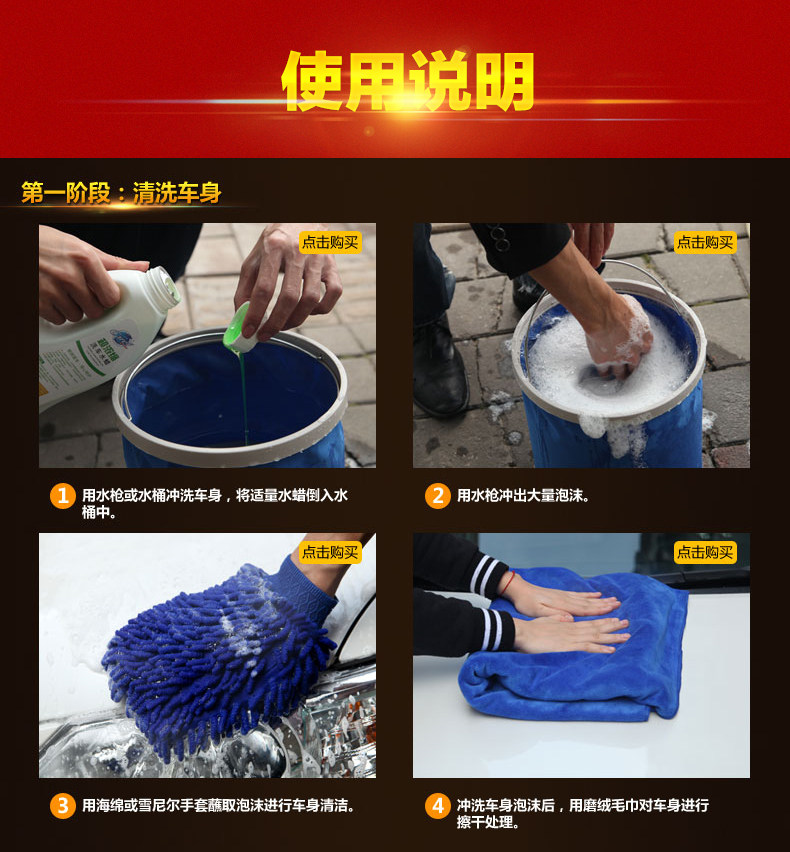 使用说明

第一阶段：清洗车身

点击购买

点击购买

1 用水枪或水桶冲洗车身，将适量水蜡倒入水桶中。

2 用水枪冲出大量泡沫。

点击购买

点击购买

3 用海绵或雪尼尔手套蘸取泡沫进行车身清洁。

4 冲洗车身泡沫后，用磨绒毛巾对车身进行擦干处理。