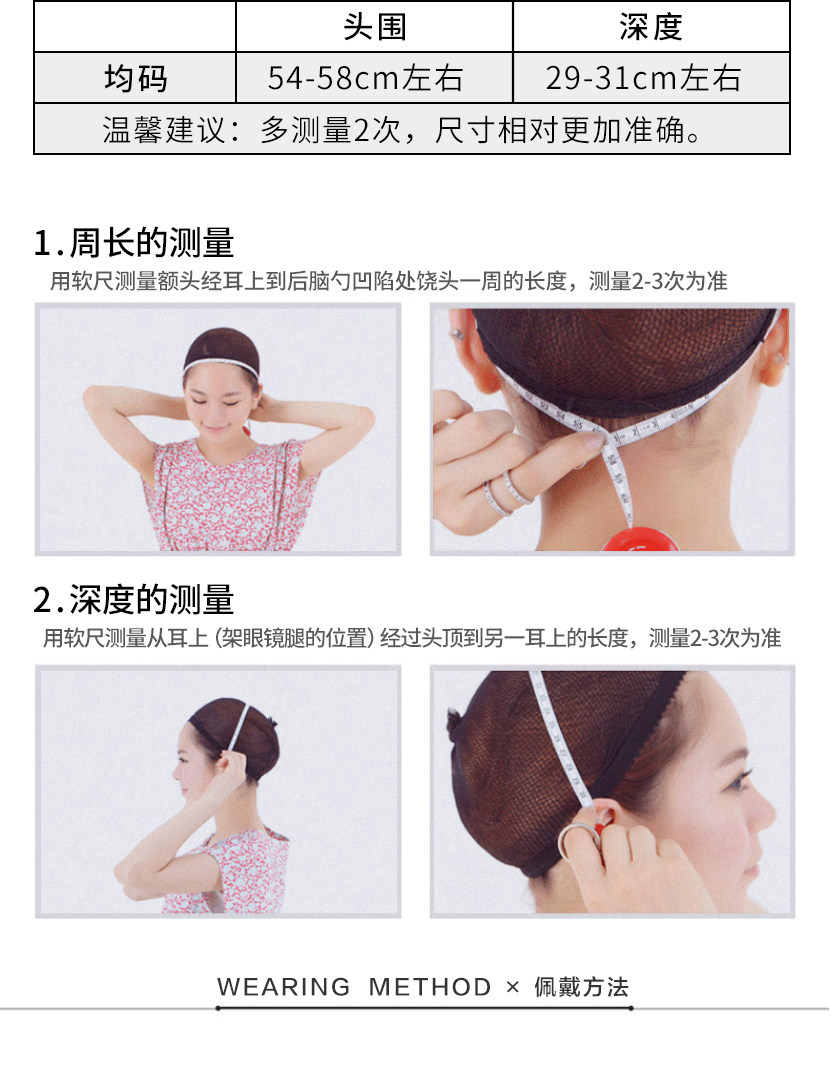 | | 头围 | 深度 |
|---|---|---|
| 均码 | 54-58cm左右 | 29-31cm左右 |
| 温馨建议：多测量2次，尺寸相对更加准确。 | | |

1.周长的测量

用软尺测量额头经耳上到后脑勺凹陷处饶头一周的长度，测量2-3次为准

2.深度的测量

用软尺测量从耳上（架眼镜腿的位置）经过头顶到另一耳上的长度，测量2-3次为准

WEARING METHOD × 佩戴方法