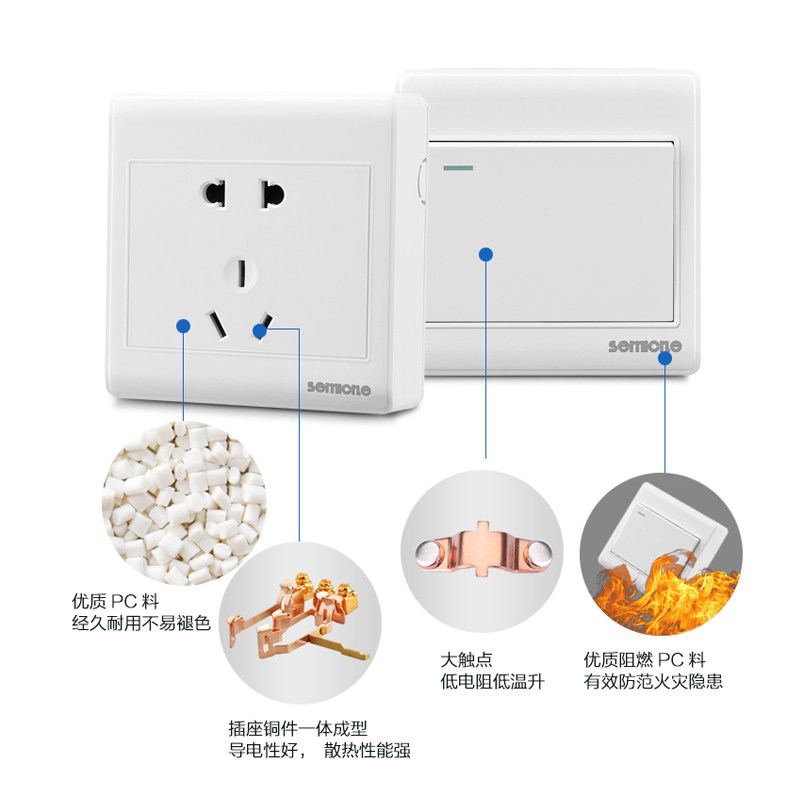 semione

semione

优质 PC 料
经久耐用不易褪色

插座铜件一体成型
导电性好， 散热性能强

大触点
低电阻低温升

优质阻燃 PC 料
有效防范火灾隐患