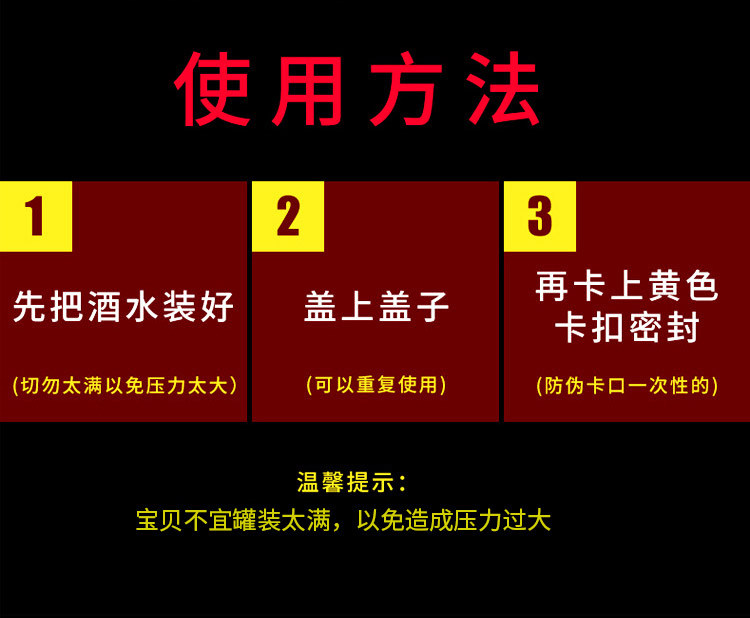 使用方法

1

先把酒水装好

(切勿太满以免压力太大)

2

盖上盖子

(可以重复使用)

3

再卡上黄色
卡扣密封

(防伪卡口一次性的)

温馨提示:

宝贝不宜罐装太满，以免造成压力过大