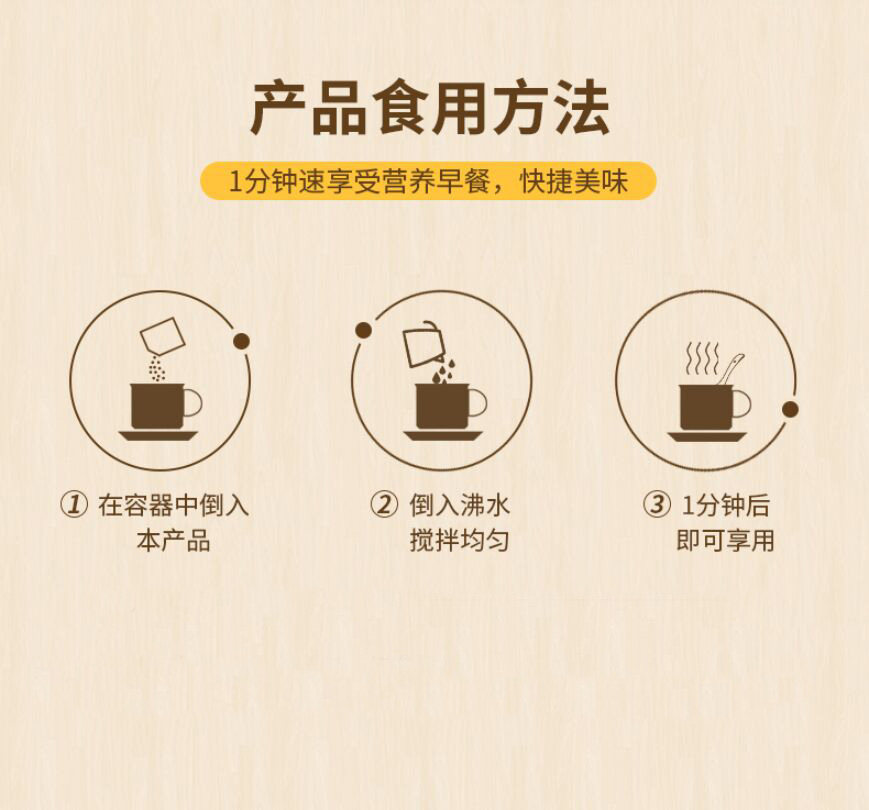 产品食用方法

1分钟速享受营养早餐，快捷美味

① 在容器中倒入本产品

② 倒入沸水搅拌均匀

③ 1分钟后即可享用