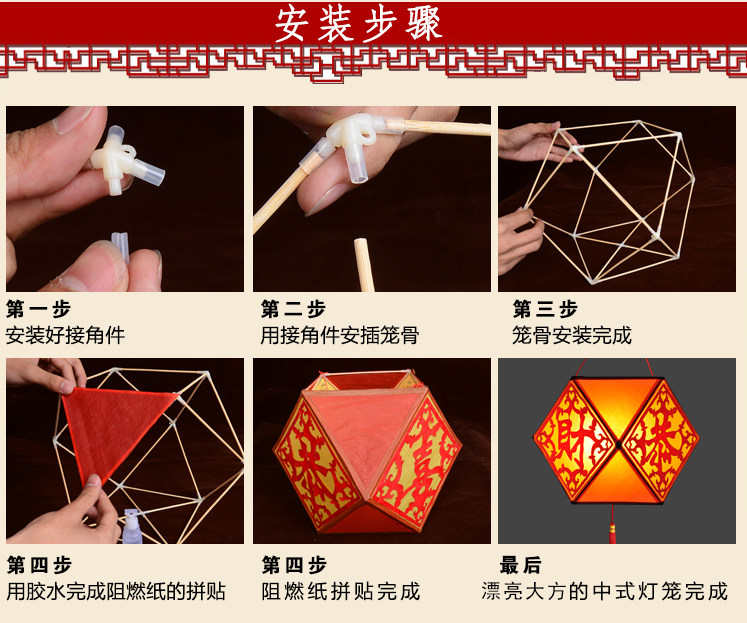 安装步骤

第一步
安装好接角件

第二步
用接角件安插笼骨

第三步
笼骨安装完成

第四步
用胶水完成阻燃纸的拼贴

第四步
阻燃纸拼贴完成

最后
漂亮大方的中式灯笼完成