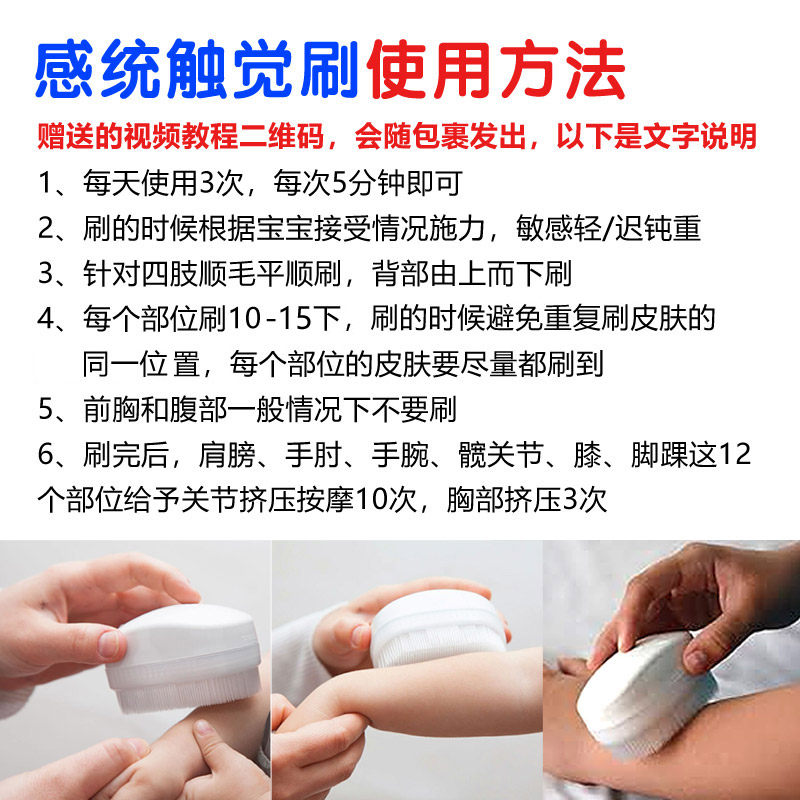 感统触觉刷使用方法

赠送的视频教程二维码，会随包裹发出，以下是文字说明

1、每天使用3次，每次5分钟即可

2、刷的时候根据宝宝接受情况施力，敏感轻/迟钝重

3、针对四肢顺毛平顺刷，背部由上而下刷

4、每个部位刷10-15下，刷的时候避免重复刷皮肤的同一位置，每个部位的皮肤要尽量都刷到

5、前胸和腹部一般情况下不要刷

6、刷完后，肩膀、手肘、手腕、髋关节、膝、脚踝这12个部位给予关节挤压按摩10次，胸部挤压3次