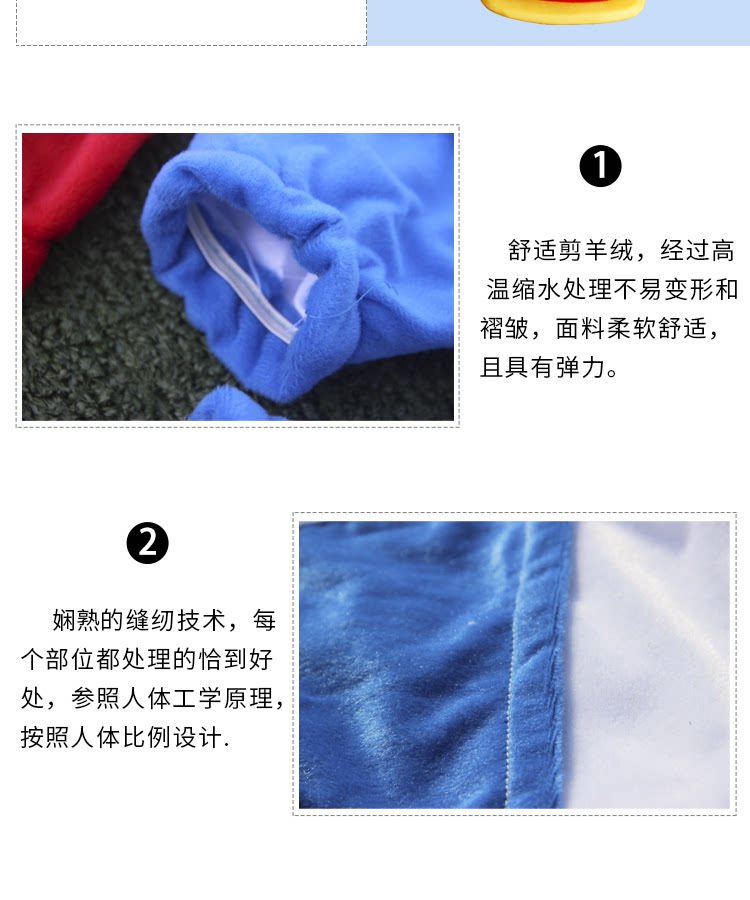 ❶

舒适剪羊绒，经过高温缩水处理不易变形和褶皱，面料柔软舒适，且具有弹力。

❷

娴熟的缝纫技术，每个部位都处理的恰到好处，参照人体工学原理，按照人体比例设计.