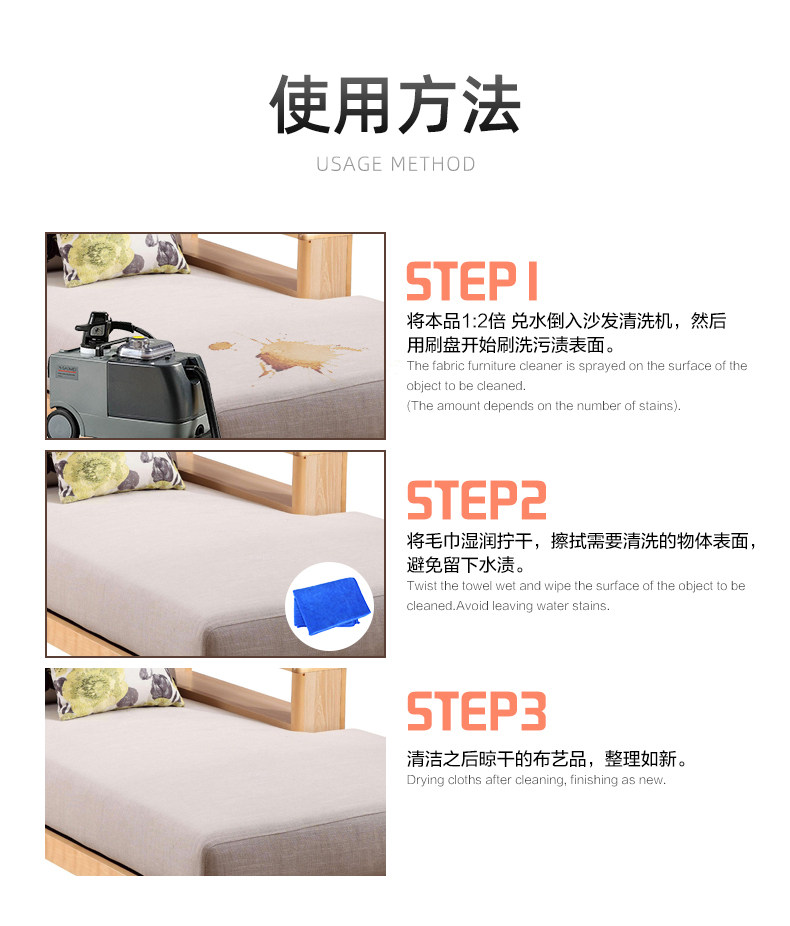 使用方法

USAGE METHOD

STEP1

将本品1:2倍 兑水倒入沙发清洗机，然后用刷盘开始刷洗污渍表面。

The fabric furniture cleaner is sprayed on the surface of the object to be cleaned.

(The amount depends on the number of stains).

STEP2

将毛巾湿润拧干，擦拭需要清洗的物体表面，避免留下水渍。

Twist the towel wet and wipe the surface of the object to be cleaned.Avoid leaving water stains.

STEP3

清洁之后晾干的布艺品，整理如新。

Drying cloths after cleaning, finishing as new.