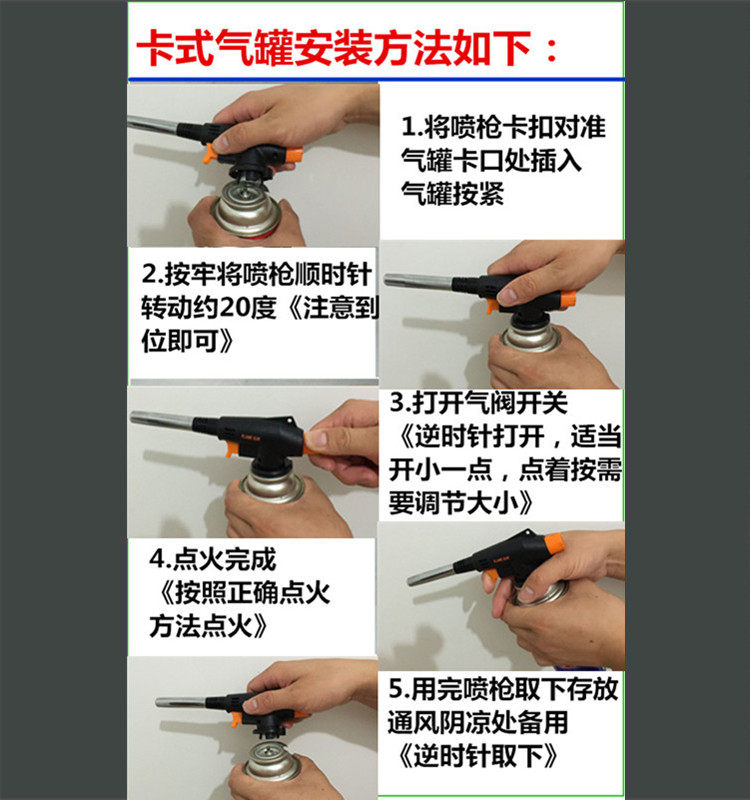 卡式气罐安装方法如下：

1.将喷枪卡扣对准气罐卡口处插入气罐按紧

2.按牢将喷枪顺时针转动约20度《注意到位即可》

3.打开气阀开关《逆时针打开，适当开小一点，点着按需要调节大小》

4.点火完成《按照正确点火方法点火》

5.用完喷枪取下存放通风阴凉处备用《逆时针取下》