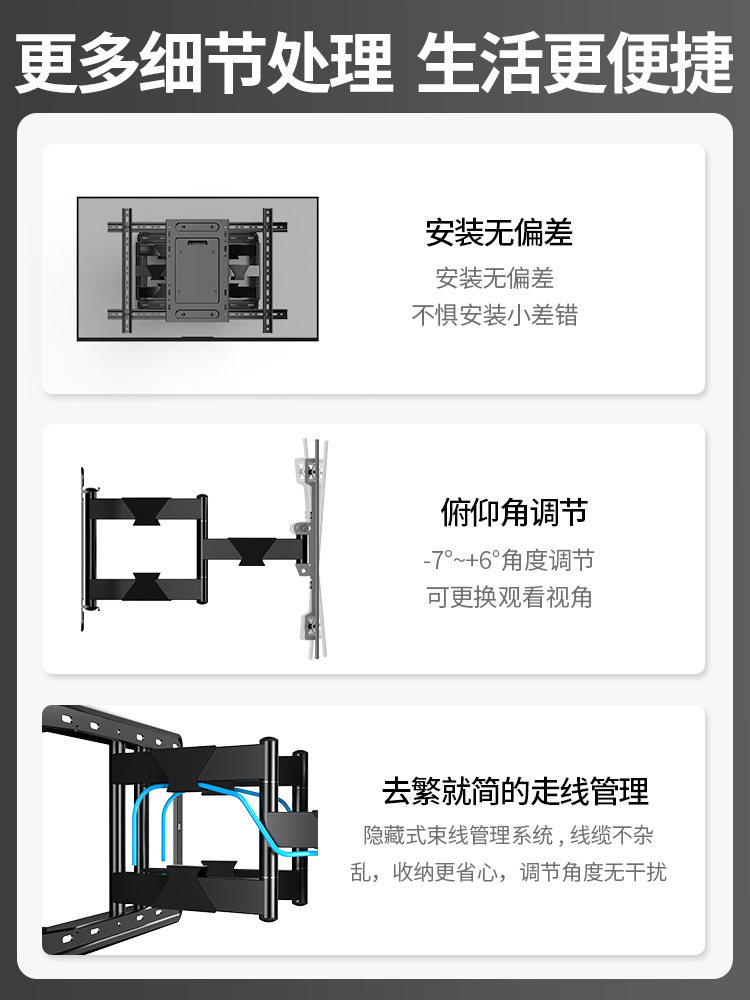 更多细节处理 生活更便捷

安装无偏差
安装无偏差
不惧安装小差错

俯仰角调节
-7°~+6°角度调节
可更换观看视角

去繁就简的走线管理
隐藏式束线管理系统，线缆不杂乱，收纳更省心，调节角度无干扰