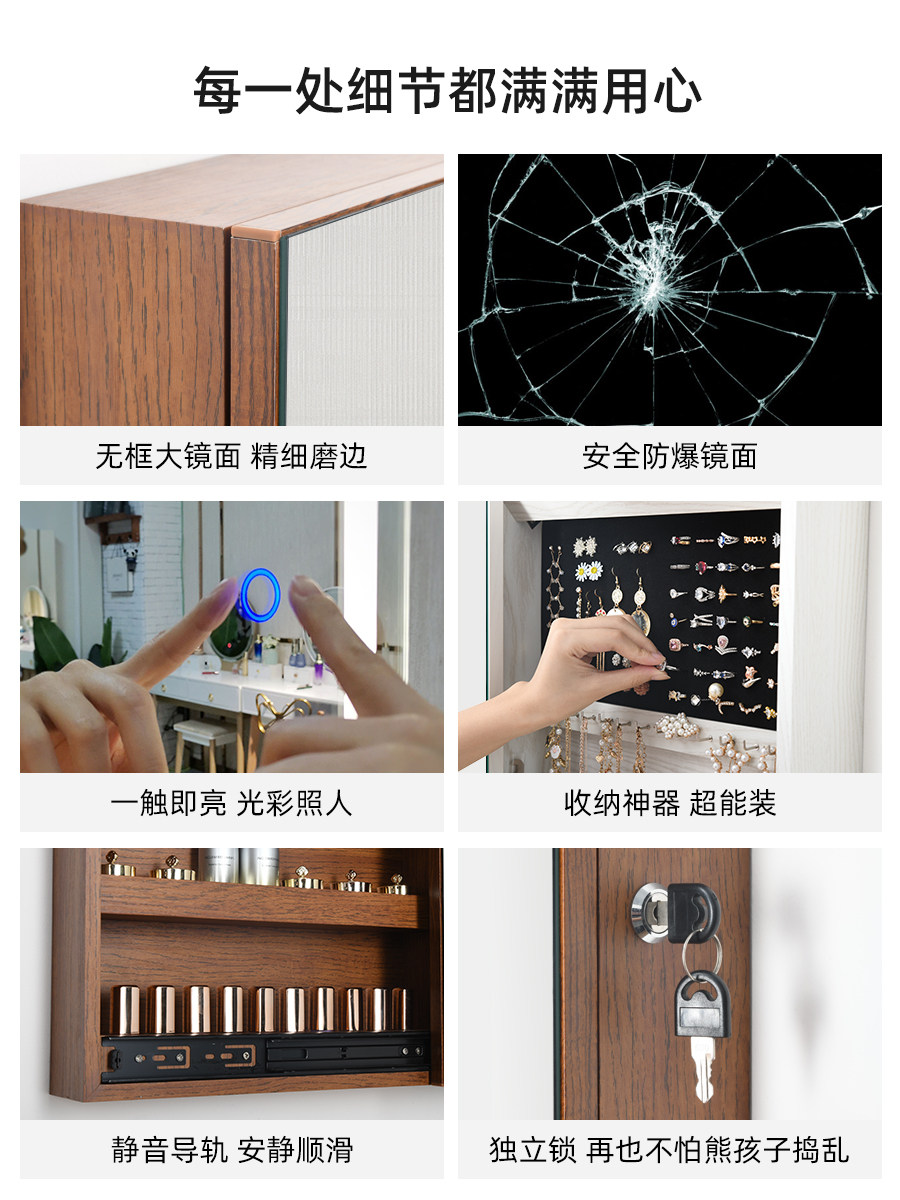 每一处细节都满满用心

无框大镜面 精细磨边

安全防爆镜面

一触即亮 光彩照人

收纳神器 超能装

静音导轨 安静顺滑

独立锁 再也不怕熊孩子捣乱