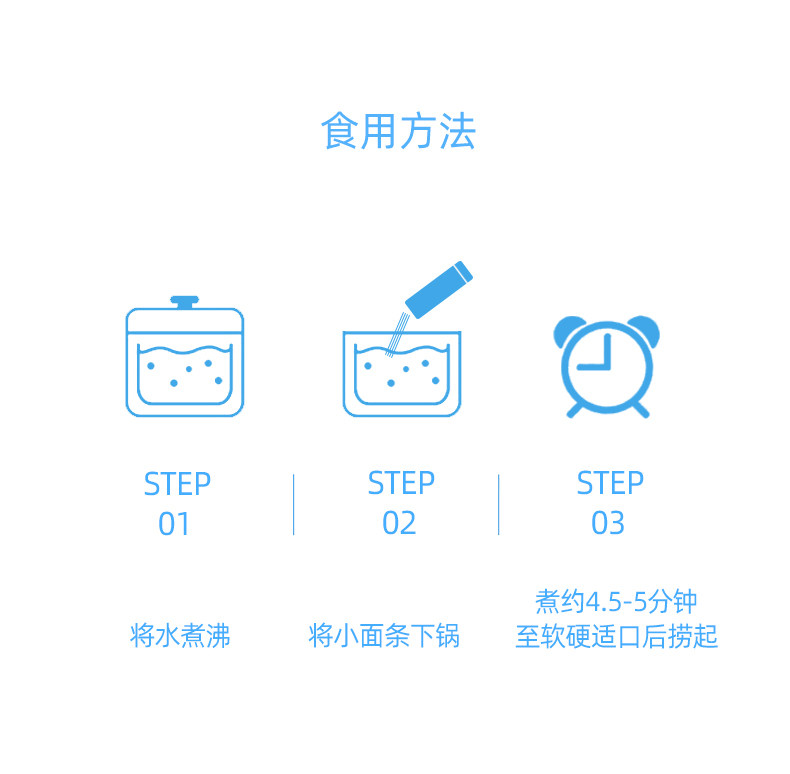 食用方法

STEP
01

将水煮沸

STEP
02

将小面条下锅

STEP
03

煮约4.5-5分钟
至软硬适口后捞起