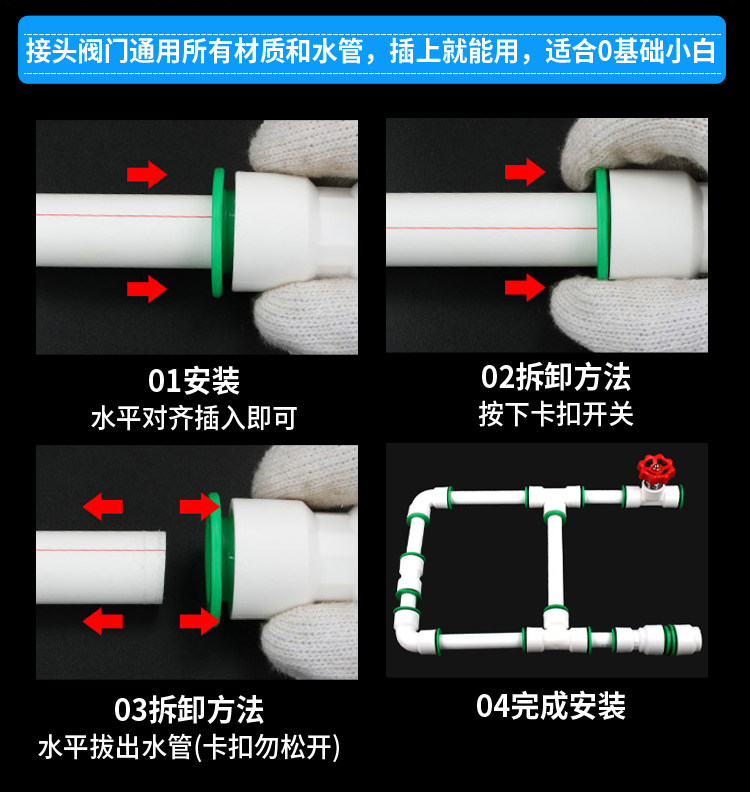 接头阀门通用所有材质和水管，插上就能用，适合0基础小白

01安装
水平对齐插入即可

02拆卸方法
按下卡扣开关

03拆卸方法
水平拔出水管(卡扣勿松开)

04完成安装