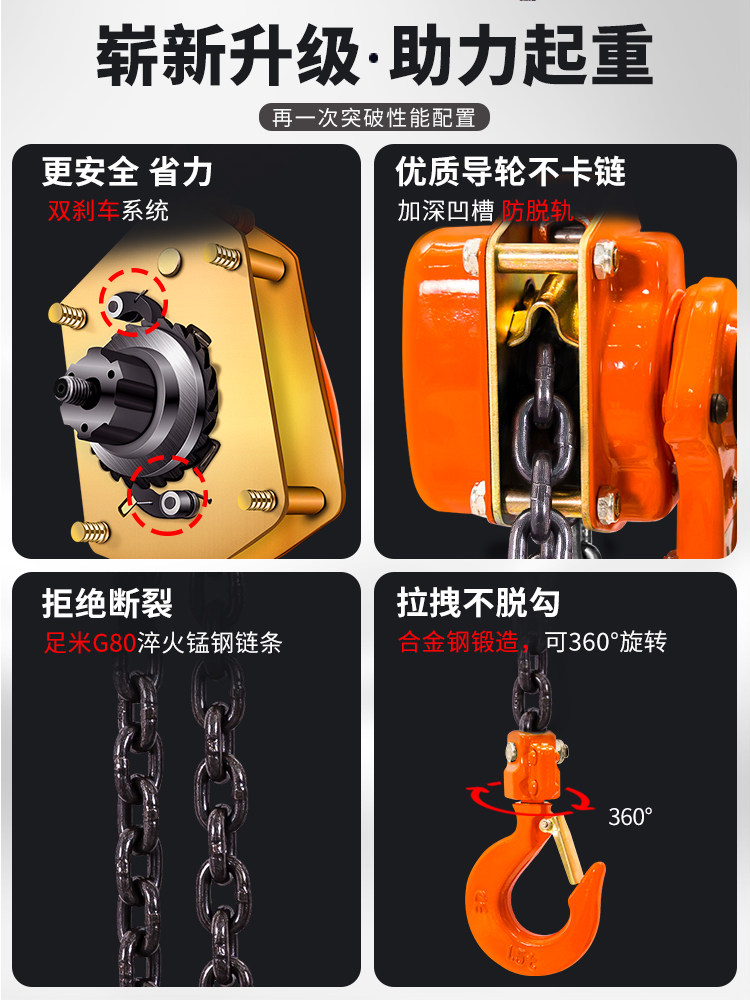 崭新升级·助力起重

再一次突破性能配置

更安全 省力

双刹车系统

优质导轮不卡链

加深凹槽 防脱轨

拒绝断裂

足米G80淬火锰钢链条

拉拽不脱勾

合金钢锻造，可360°旋转

360°