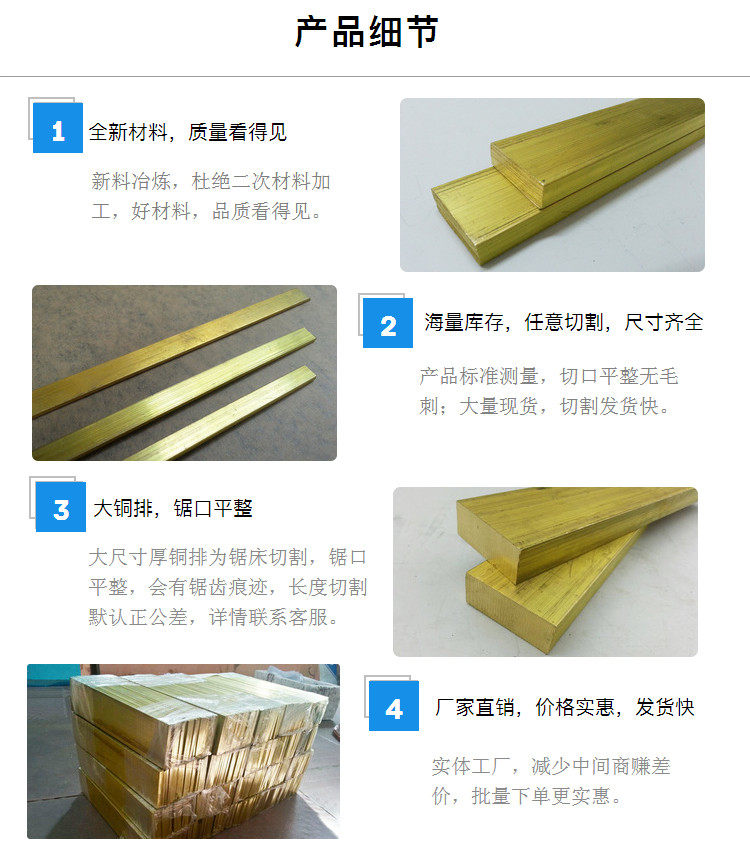 产品细节

1 全新材料，质量看得见

新料冶炼，杜绝二次材料加工，好材料，品质看得见。

2 海量库存，任意切割，尺寸齐全

产品标准测量，切口平整无毛刺；大量现货，切割发货快。

3 大铜排，锯口平整

大尺寸厚铜排为锯床切割，锯口平整，会有锯齿痕迹，长度切割默认正公差，详情联系客服。

4 厂家直销，价格实惠，发货快

实体工厂，减少中间商赚差价，批量下单更实惠。