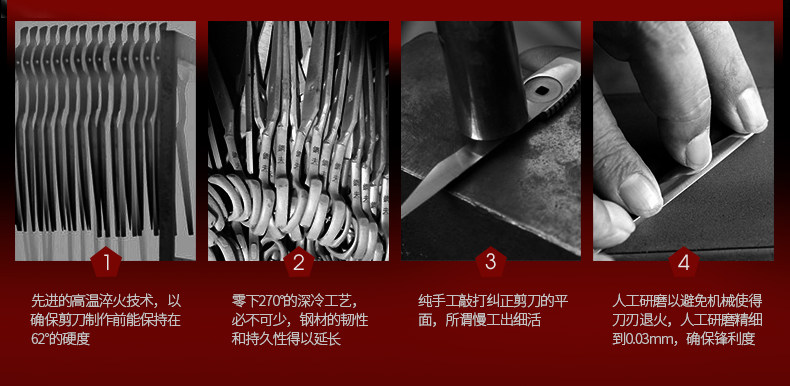 1

先进的高温淬火技术，以确保剪刀制作前能保持在62°的硬度

2

零下270°的深冷工艺，必不可少，钢材的韧性和持久性得以延长

3

纯手工敲打纠正剪刀的平面，所谓慢工出细活

4

人工研磨以避免机械使得刀刃退火，人工研磨精细到0.03mm，确保锋利度