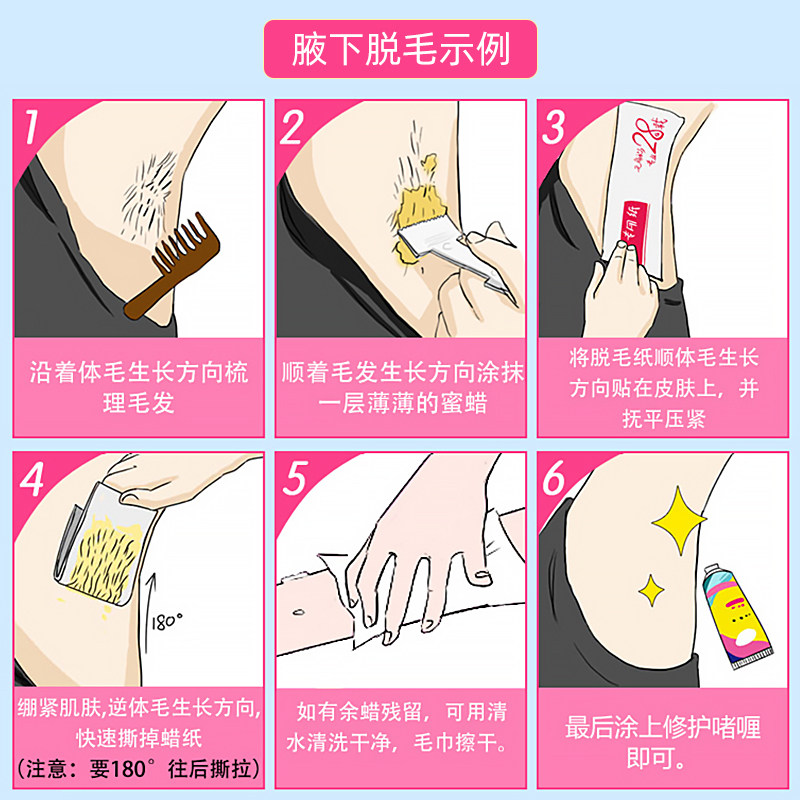 腋下脱毛示例

1

沿着体毛生长方向梳理毛发

2

顺着毛发生长方向涂抹一层薄薄的蜜蜡

3

将脱毛纸顺体毛生长方向贴在皮肤上，并抚平压紧

4

180°

绷紧肌肤,逆体毛生长方向,快速撕掉蜡纸
(注意：要180°往后撕拉)

5

如有余蜡残留，可用清水清洗干净，毛巾擦干。

6

最后涂上修护啫喱即可。