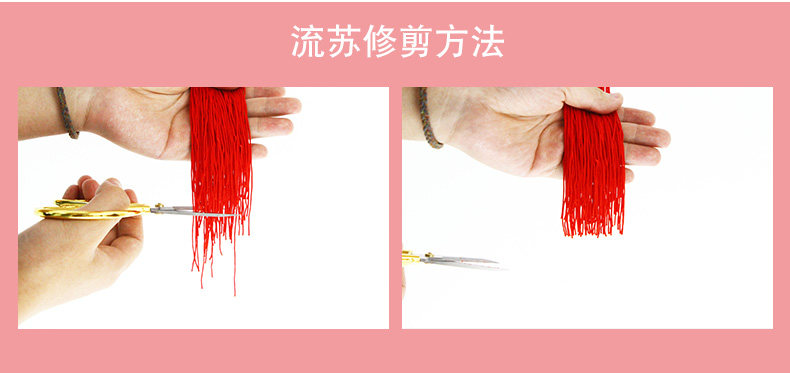 流苏修剪方法