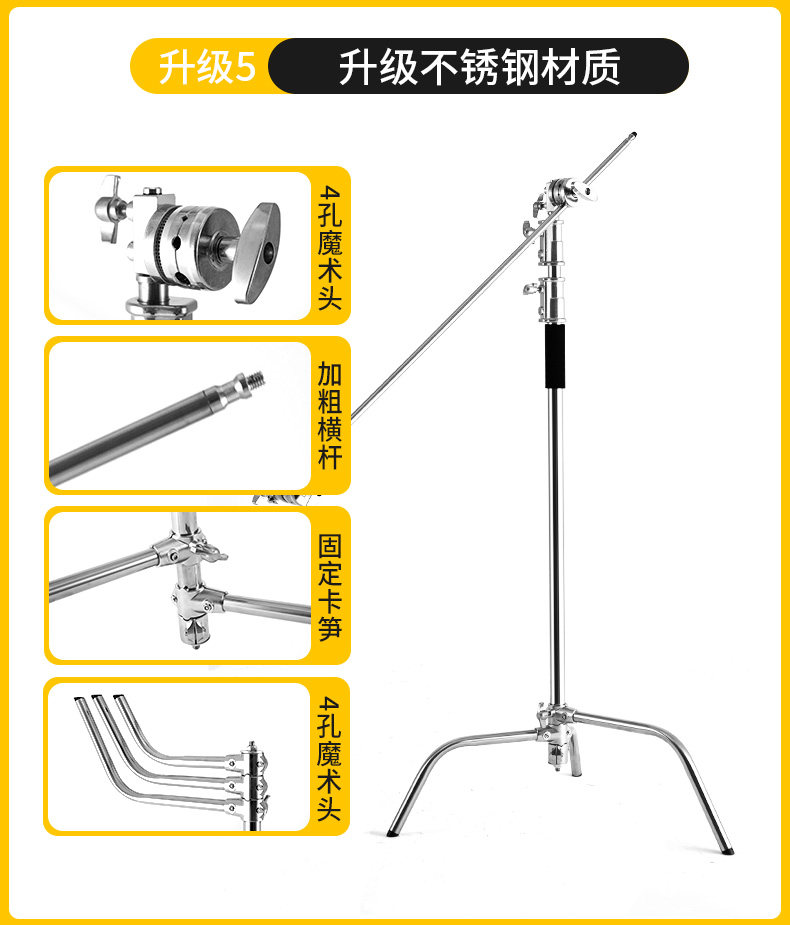 升级5 升级不锈钢材质

4孔魔术头

加粗横杆

固定卡笋

4孔魔术头