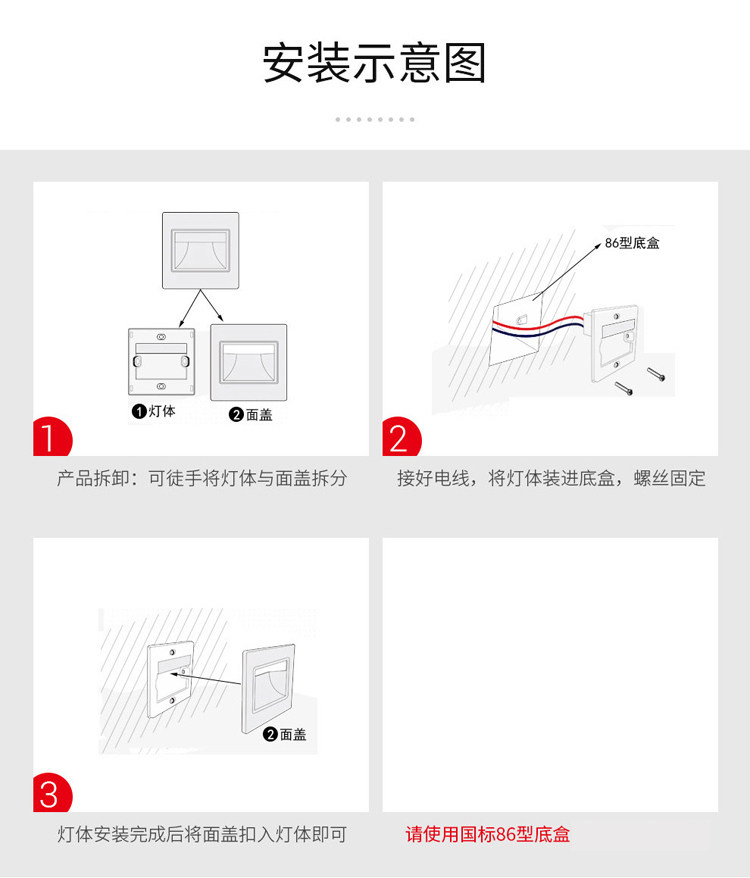 安装示意图

❶灯体 ❷面盖

1

产品拆卸：可徒手将灯体与面盖拆分

86型底盒

2

接好电线，将灯体装进底盒，螺丝固定

❷面盖

3

灯体安装完成后将面盖扣入灯体即可

请使用国标86型底盒