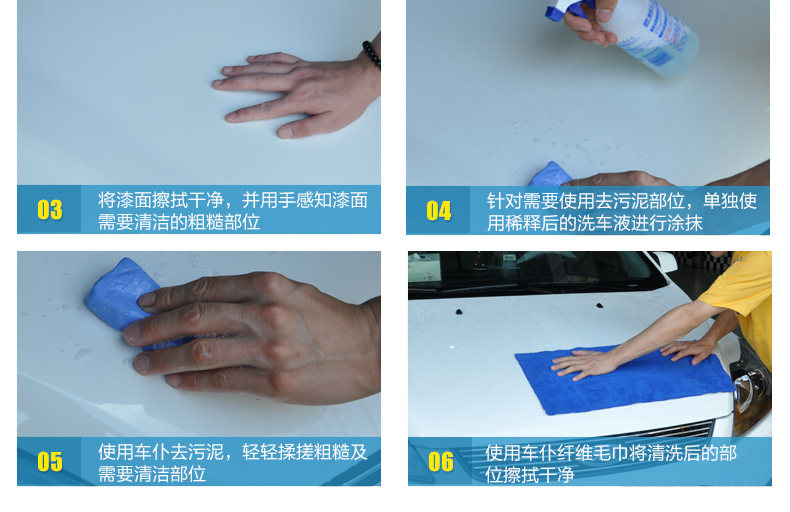 03 将漆面擦拭干净，并用手感知漆面需要清洁的粗糙部位

04 针对需要使用去污泥部位，单独使用稀释后的洗车液进行涂抹

05 使用车仆去污泥，轻轻揉搓粗糙及需要清洁部位

06 使用车仆纤维毛巾将清洗后的部位擦拭干净