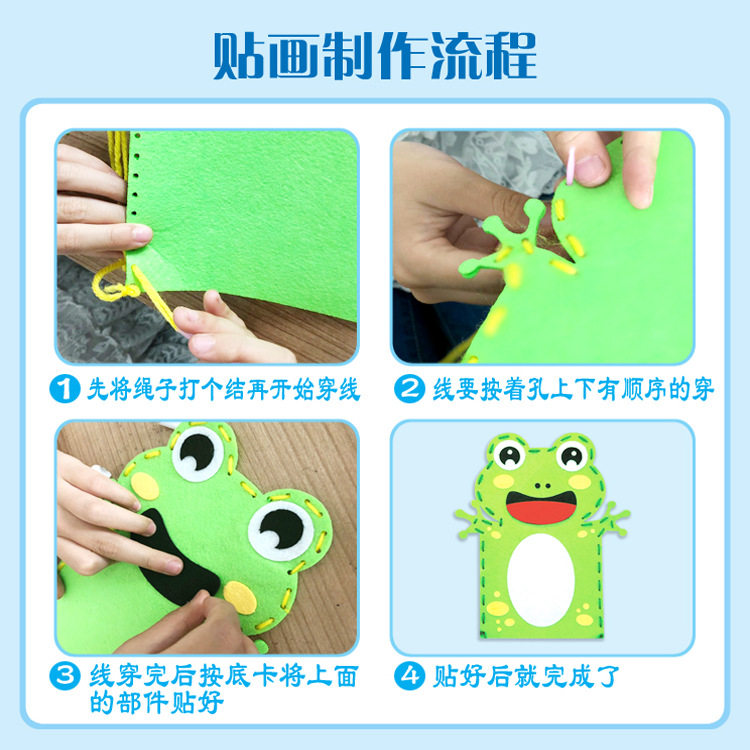 贴画制作流程

1 先将绳子打个结再开始穿线

2 线要按着孔上下有顺序的穿

3 线穿完后按底卡将上面的部件贴好

4 贴好后就完成了