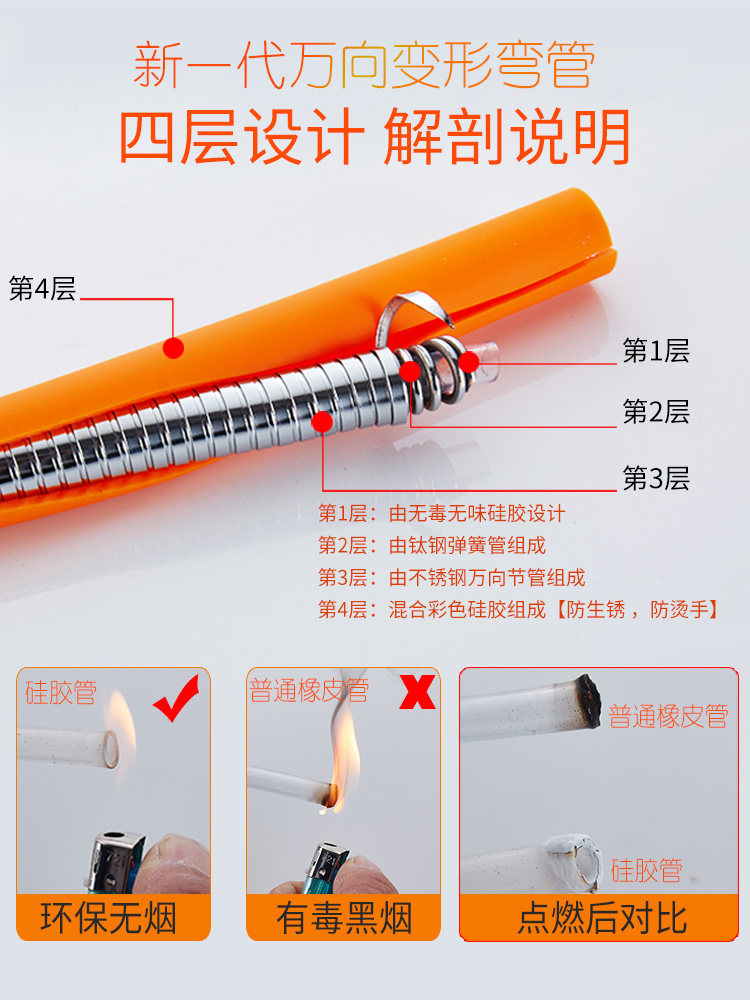 新一代万向变形弯管
四层设计 解剖说明

第4层
第1层
第2层
第3层

第1层：由无毒无味硅胶设计
第2层：由钛钢弹簧管组成
第3层：由不锈钢万向节管组成
第4层：混合彩色硅胶组成【防生锈，防烫手】

硅胶管
环保无烟

普通橡皮管
有毒黑烟

普通橡皮管
硅胶管
点燃后对比