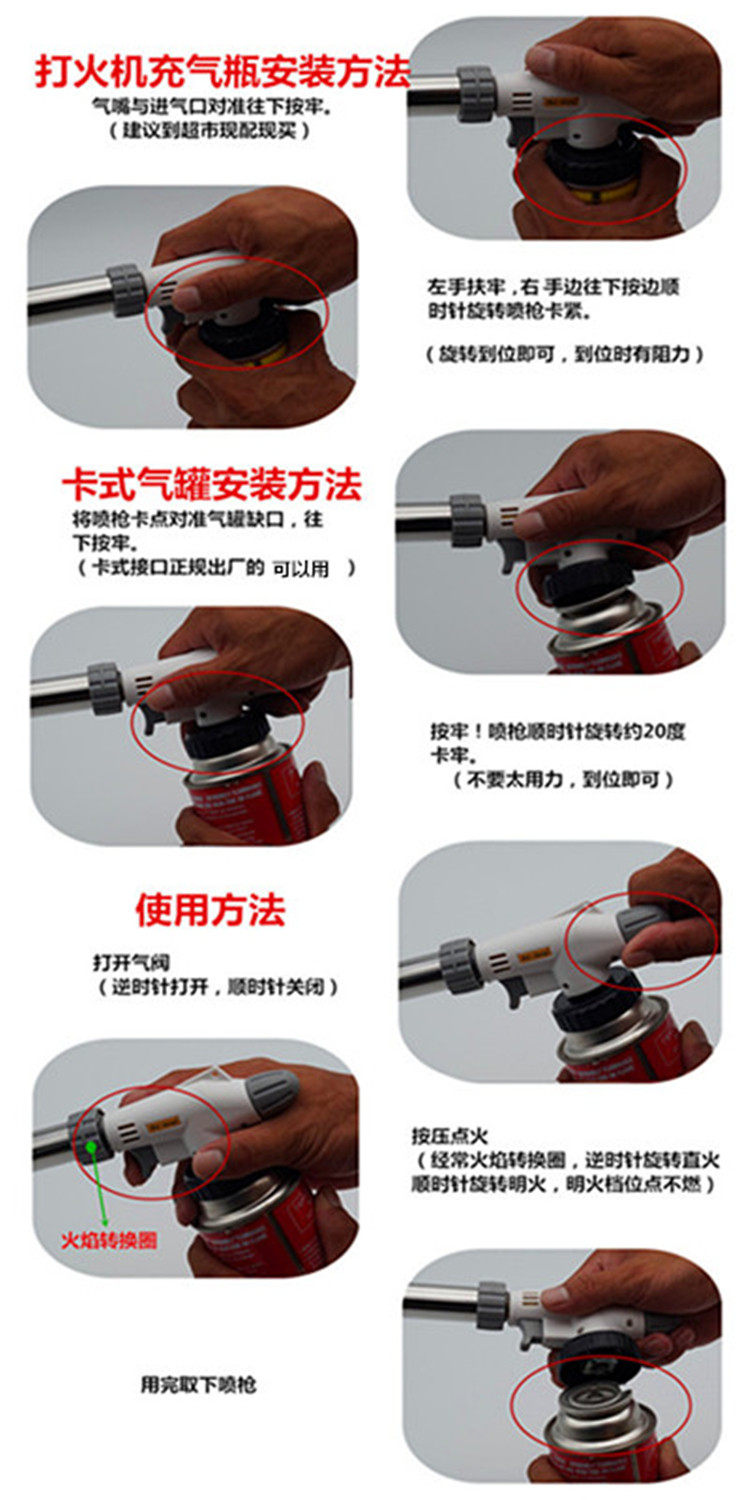 打火机充气瓶安装方法

气嘴与进气口对准往下按牢。
（建议到超市现配现买）

左手扶牢，右 手边往下按边顺时针旋转喷枪卡紧。

（旋转到位即可，到位时有阻力）

卡式气罐安装方法

将喷枪卡点对准气罐缺口，往下按牢。
（卡式接口正规出厂的 可以用 ）

按牢！喷枪顺时针旋转约20度卡牢。
（不要太用力，到位即可）

使用方法

打开气阀
（逆时针打开，顺时针关闭）

火焰转换圈

按压点火
（经常火焰转换圈，逆时针旋转直火顺时针旋转明火，明火档位点不燃）

用完取下喷枪