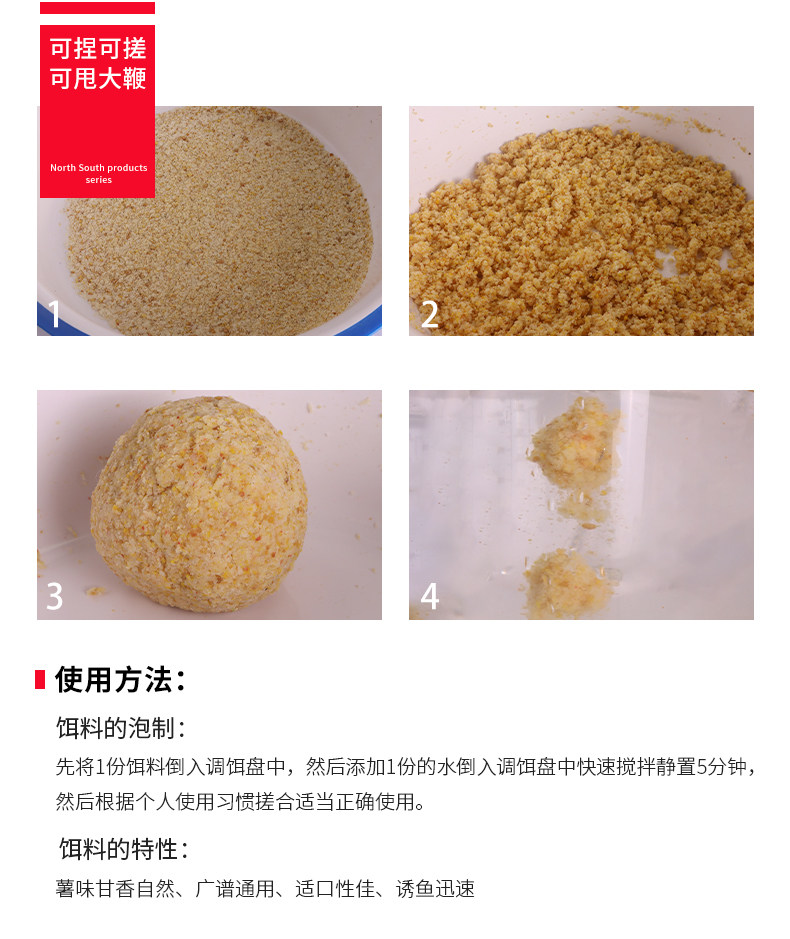 可捏可搓
可甩大鞭

North South products series

1

2

3

4

使用方法：

饵料的泡制：

先将1份饵料倒入调饵盘中，然后添加1份的水倒入调饵盘中快速搅拌静置5分钟，然后根据个人使用习惯搓合适当正确使用。

饵料的特性：

薯味甘香自然、广谱通用、适口性佳、诱鱼迅速