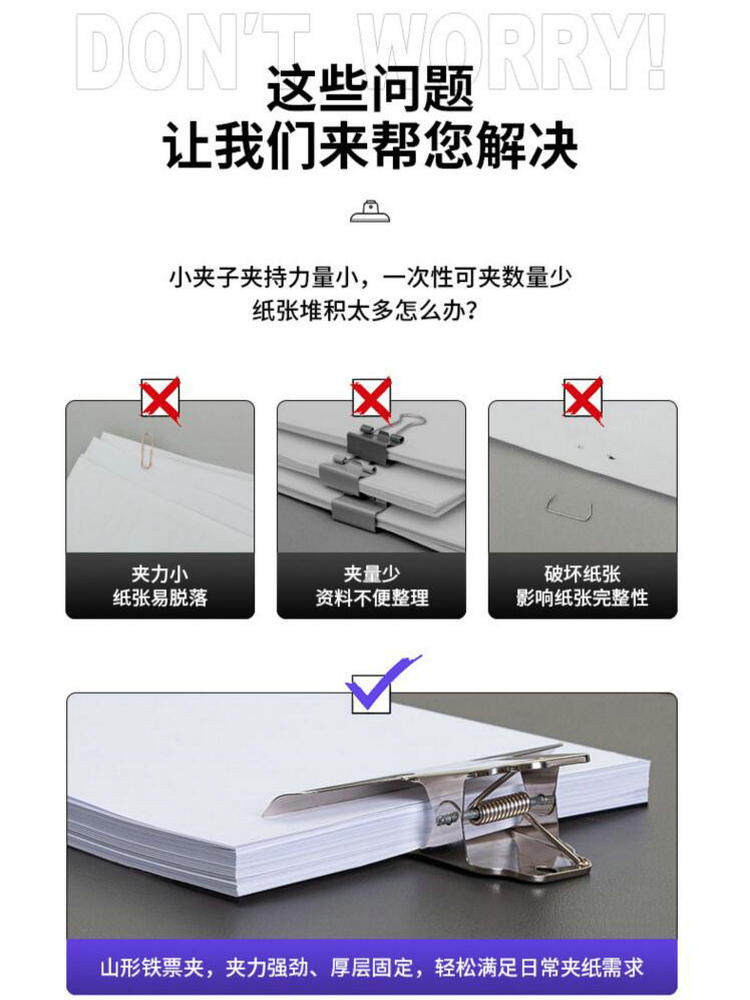 DON'T WORRY!

这些问题
让我们来帮您解决

小夹子夹持力量小，一次性可夹数量少
纸张堆积太多怎么办？

夹力小
纸张易脱落

夹量少
资料不便整理

破坏纸张
影响纸张完整性

山形铁票夹，夹力强劲、厚层固定，轻松满足日常夹纸需求