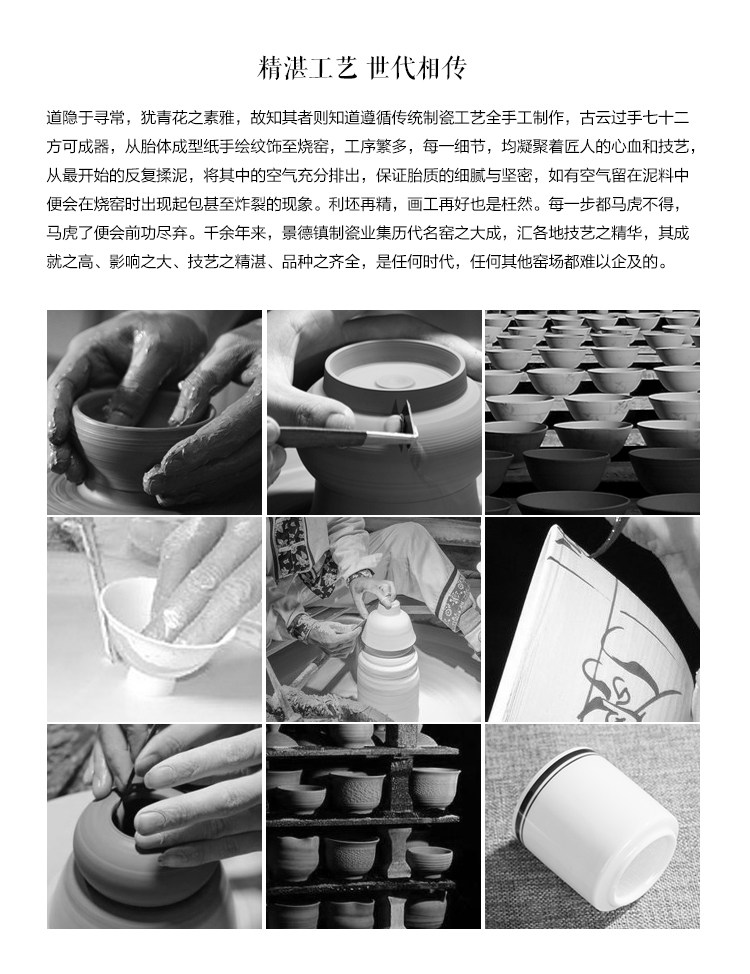 精湛工艺 世代相传

道隐于寻常，犹青花之素雅，故知其者则知道遵循传统制瓷工艺全手工制作，古云过手七十二方可成器，从胎体成型纸手绘纹饰至烧窑，工序繁多，每一细节，均凝聚着匠人的心血和技艺，从最开始的反复揉泥，将其中的空气充分排出，保证胎质的细腻与坚密，如有空气留在泥料中便会在烧窑时出现起包甚至炸裂的现象。利坯再精，画工再好也是枉然。每一步都马虎不得，马虎了便会前功尽弃。千余年来，景德镇制瓷业集历代名窑之大成，汇各地技艺之精华，其成就之高、影响之大、技艺之精湛、品种之齐全，是任何时代，任何其他窑场都难以企及的。