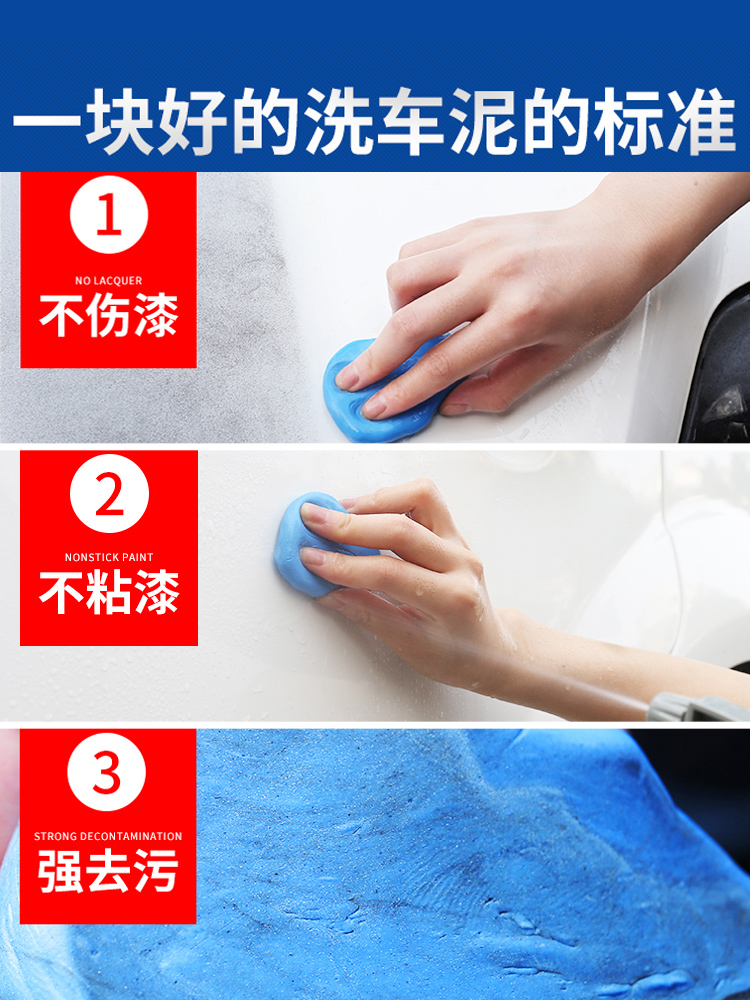 一块好的洗车泥的标准

1
NO LACQUER
不伤漆

2
NONSTICK PAINT
不粘漆

3
STRONG DECONTAMINATION
强去污