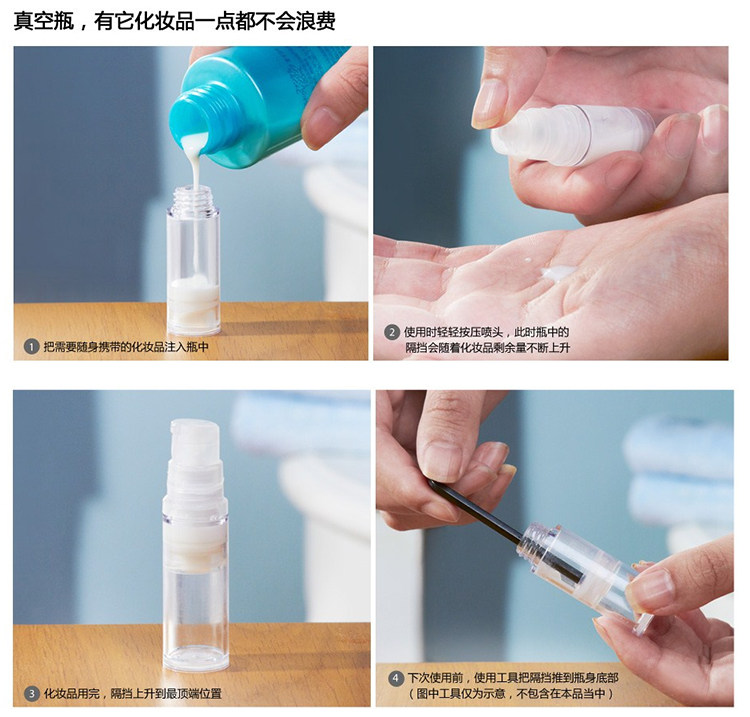 真空瓶，有它化妆品一点都不会浪费

1 把需要随身携带的化妆品注入瓶中

2 使用时轻轻按压喷头，此时瓶中的隔挡会随着化妆品剩余量不断上升

3 化妆品用完，隔挡上升到最顶端位置

4 下次使用前，使用工具把隔挡推到瓶身底部（图中工具仅为示意，不包含在本品当中）