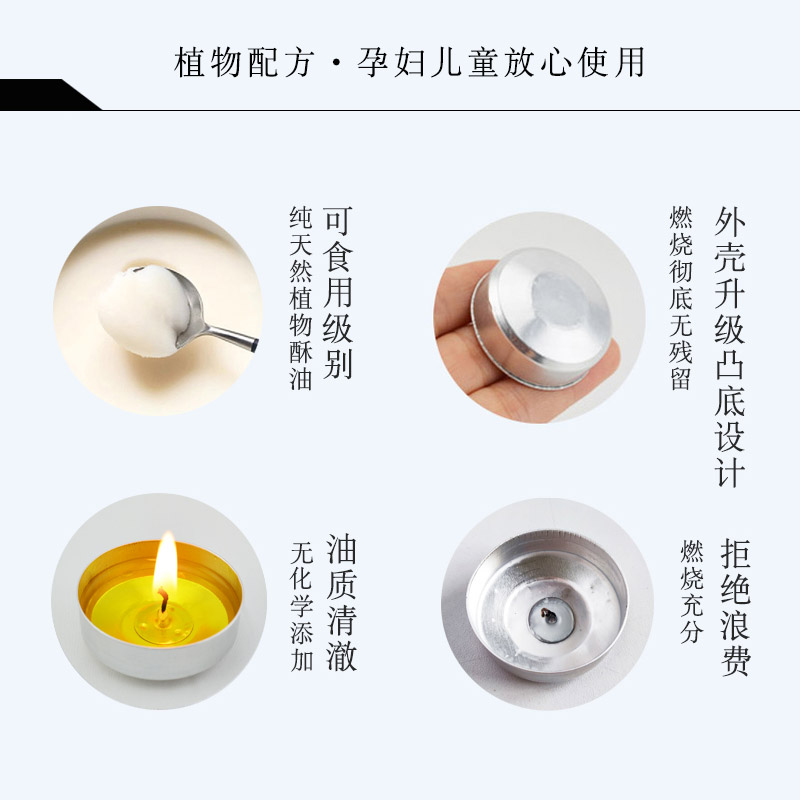 植物配方·孕妇儿童放心使用

可食用级别
纯天然植物酥油

外壳升级凸底设计
燃烧彻底无残留

油质清澈
无化学添加

拒绝浪费
燃烧充分