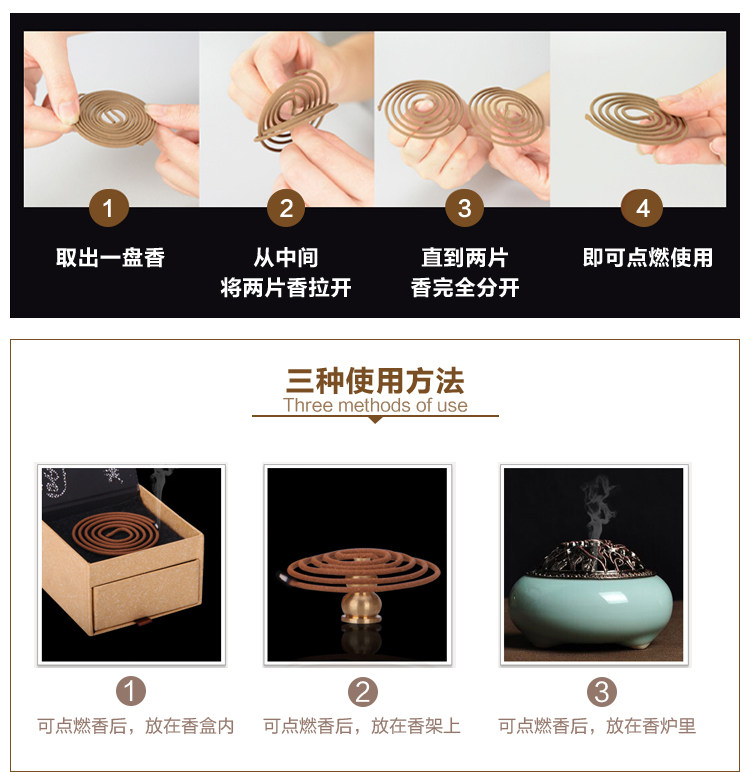 1
取出一盘香

2
从中间
将两片香拉开

3
直到两片
香完全分开

4
即可点燃使用

三种使用方法
Three methods of use

1
可点燃香后，放在香盒内

2
可点燃香后，放在香架上

3
可点燃香后，放在香炉里