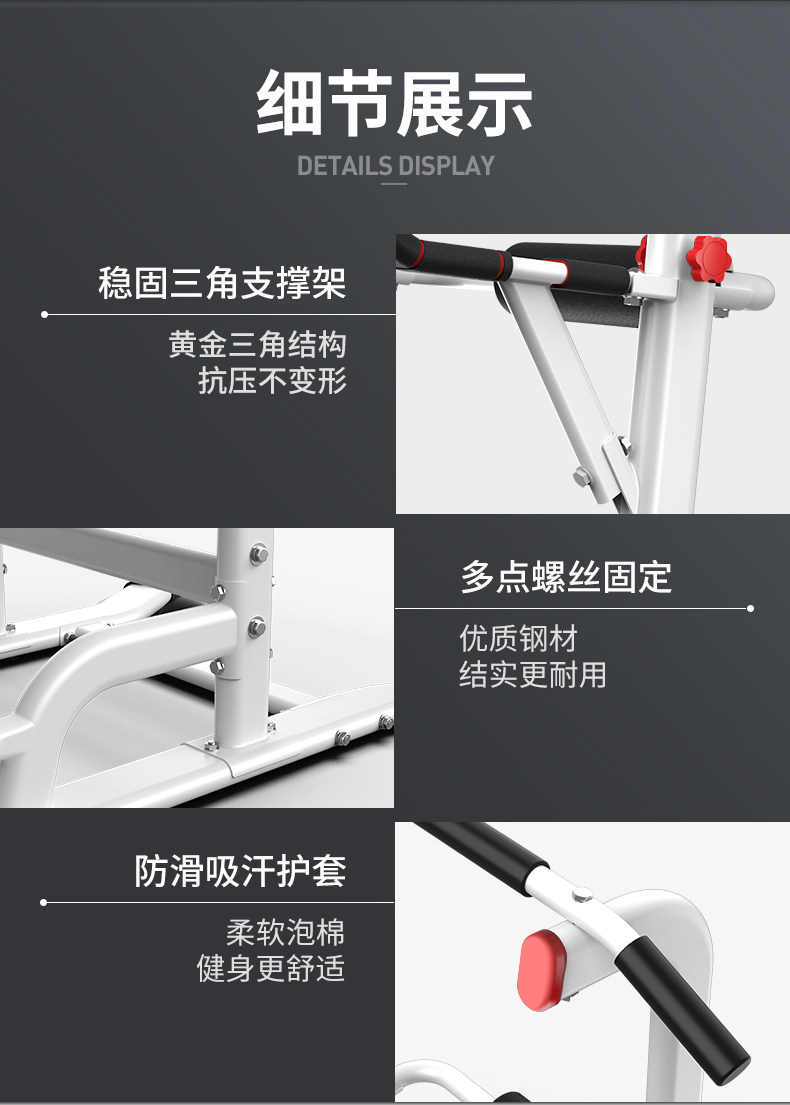 细节展示
DETAILS DISPLAY

稳固三角支撑架
黄金三角结构
抗压不变形

多点螺丝固定
优质钢材
结实更耐用

防滑吸汗护套
柔软泡棉
健身更舒适